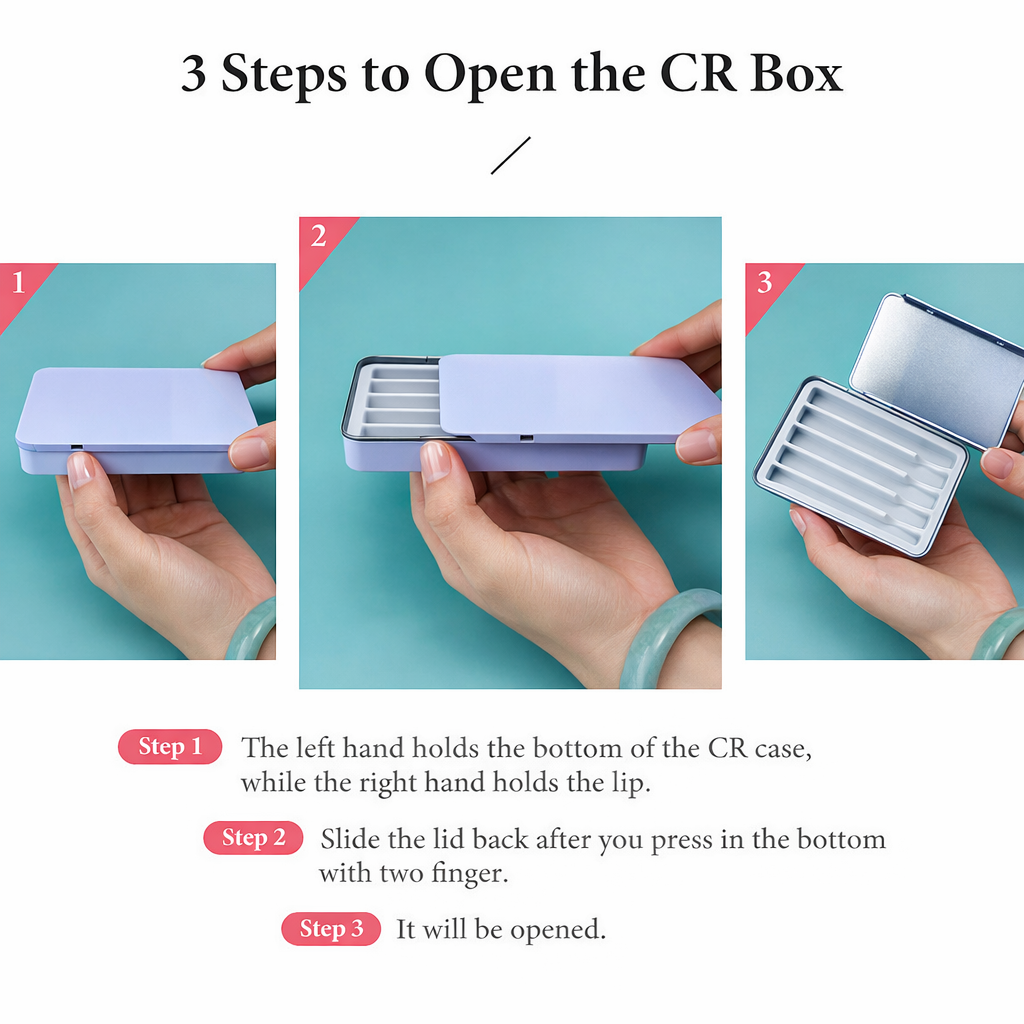 3 Steps to Open the CR Box

1

2

3

Step 1 The left hand holds the bottom of the CR case, while the right hand holds the lip.

Step 2 Slide the lid back after you press in the bottom with two finger.

Step 3 It will be opened.