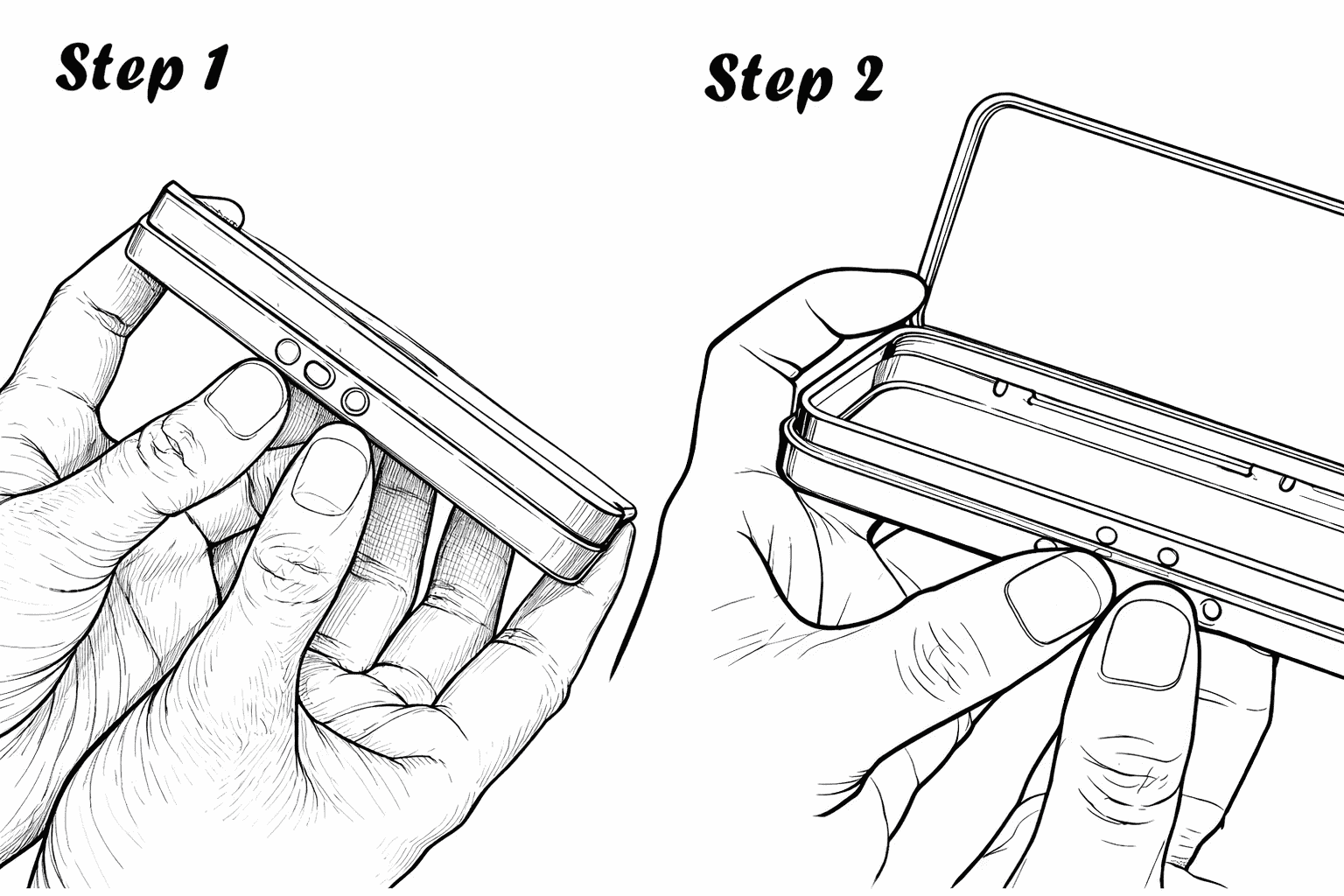 Step 1

Step 2