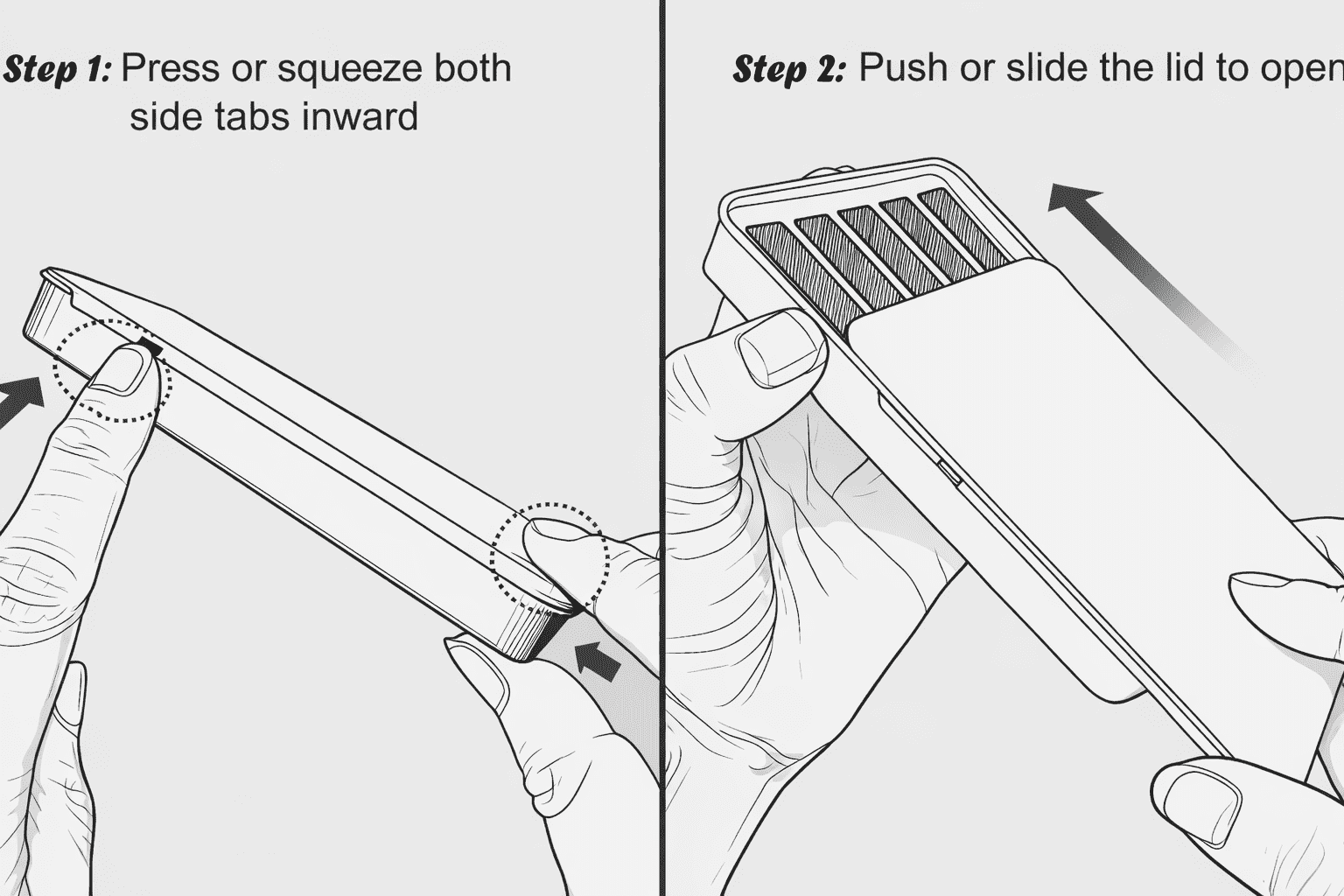 Step 1: Press or squeeze both side tabs inward

Step 2: Push or slide the lid to open