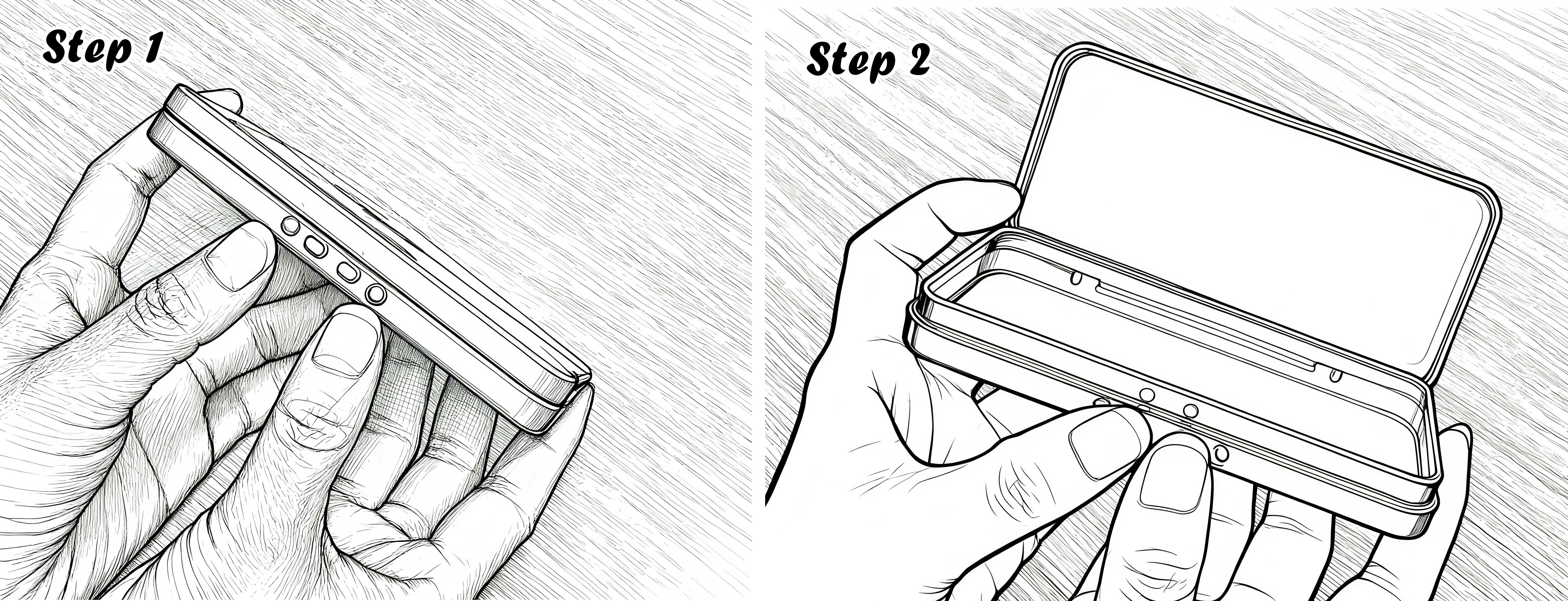 Step 1

Step 2