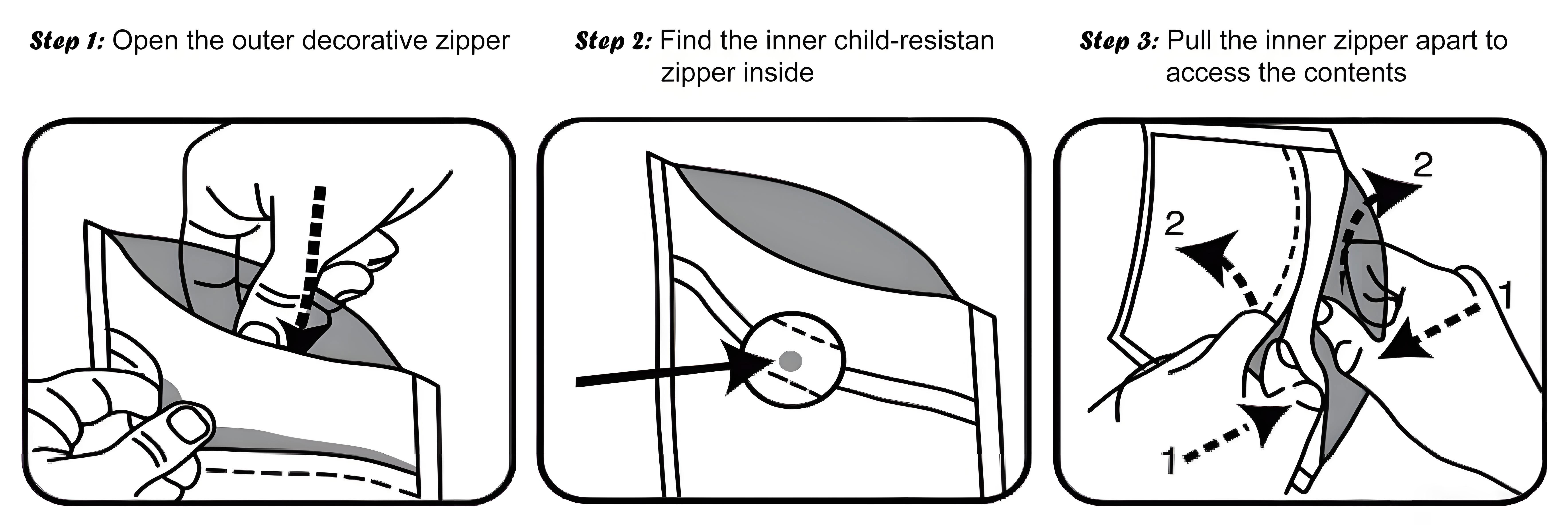 Step 1: Open the outer decorative zipper

Step 2: Find the inner child-resistan zipper inside

Step 3: Pull the inner zipper apart to access the contents

2
2
1
1